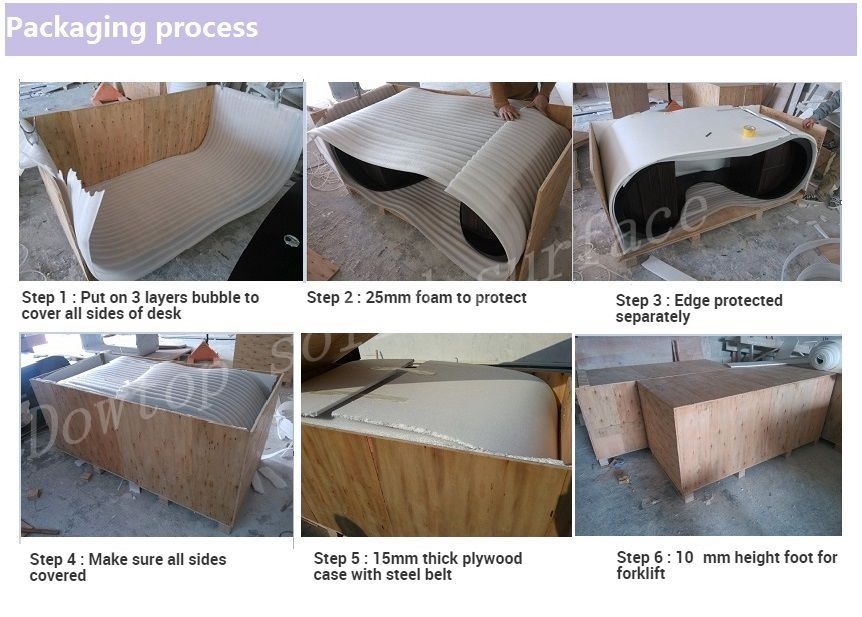 Packaging process

Step 1 : Put on 3 layers bubble to cover all sides of desk

Step 2 : 25mm foam to protect

Step 3 : Edge protected separately

Step 4 : Make sure all sides covered

Step 5 : 15mm thick plywood case with steel belt

Step 6 : 10 mm height foot for forklift

Dowtop solid surface